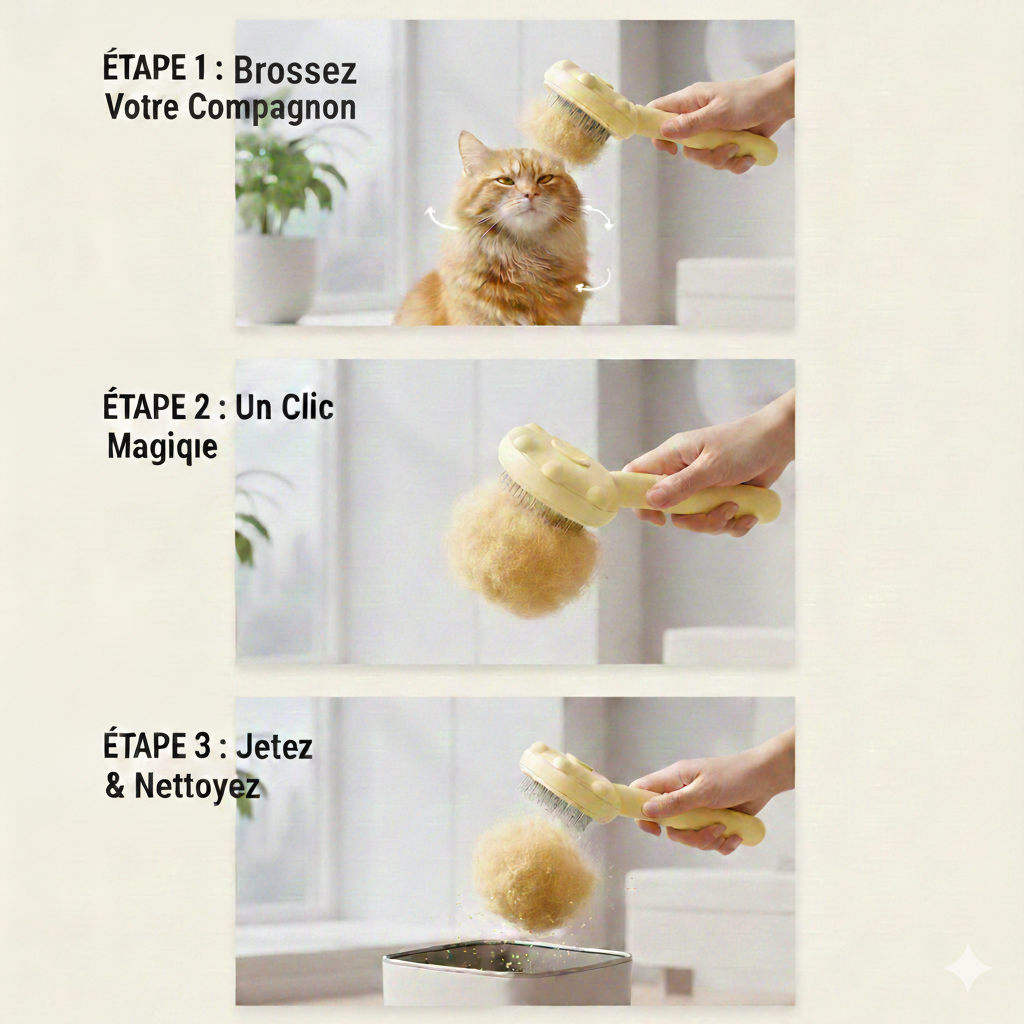 ÉTAPE 1 : Brossez Votre Compagnon

ÉTAPE 2 : Un Clic Magiqıe

ÉTAPE 3 : Jetez & Nettoyez